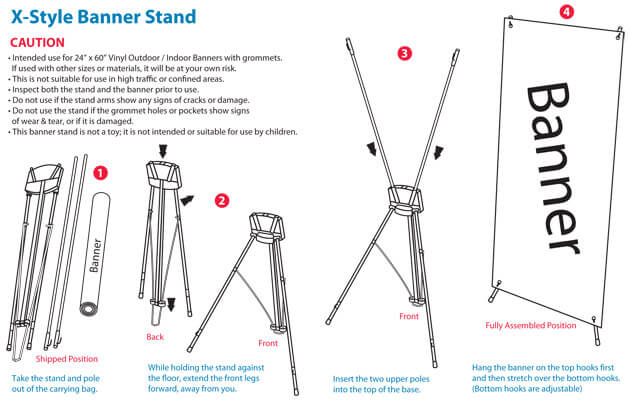 X-Style Banner Stand

CAUTION

• Intended use for 24" x 60" Vinyl Outdoor / Indoor Banners with grommets. If used with other sizes or materials, it will be at your own risk.
• This is not suitable for use in high traffic or confined areas.
• Inspect both the stand and the banner prior to use.
• Do not use if the stand arms show any signs of cracks or damage.
• Do not use the stand if the grommet holes or pockets show signs of wear & tear, or if it is damaged.
• This banner stand is not a toy; it is not intended or suitable for use by children.

1

Banner

Shipped Position

Take the stand and pole out of the carrying bag.

2

Back

Front

While holding the stand against the floor, extend the front legs forward, away from you.

3

Front

Insert the two upper poles into the top of the base.

4

Banner

Fully Assembled Position

Hang the banner on the top hooks first and then stretch over the bottom hooks. (Bottom hooks are adjustable)